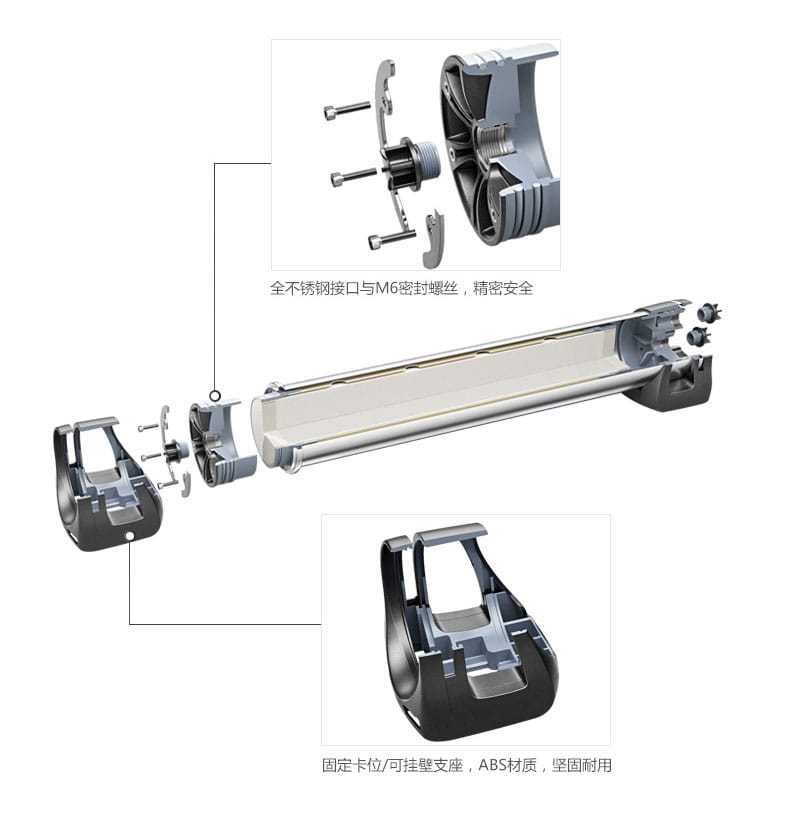 全不锈钢接口与M6密封螺丝，精密安全

固定卡位/可挂壁支座，ABS材质，坚固耐用